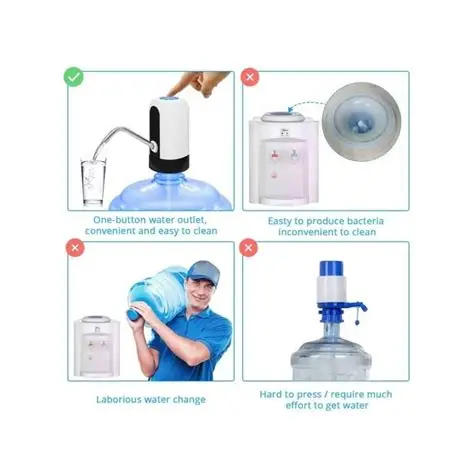 One-button water outlet, convenient and easy to clean

Easty to produce bacteria inconvenient to clean

Laborious water change

Hard to press / require much effort to get water